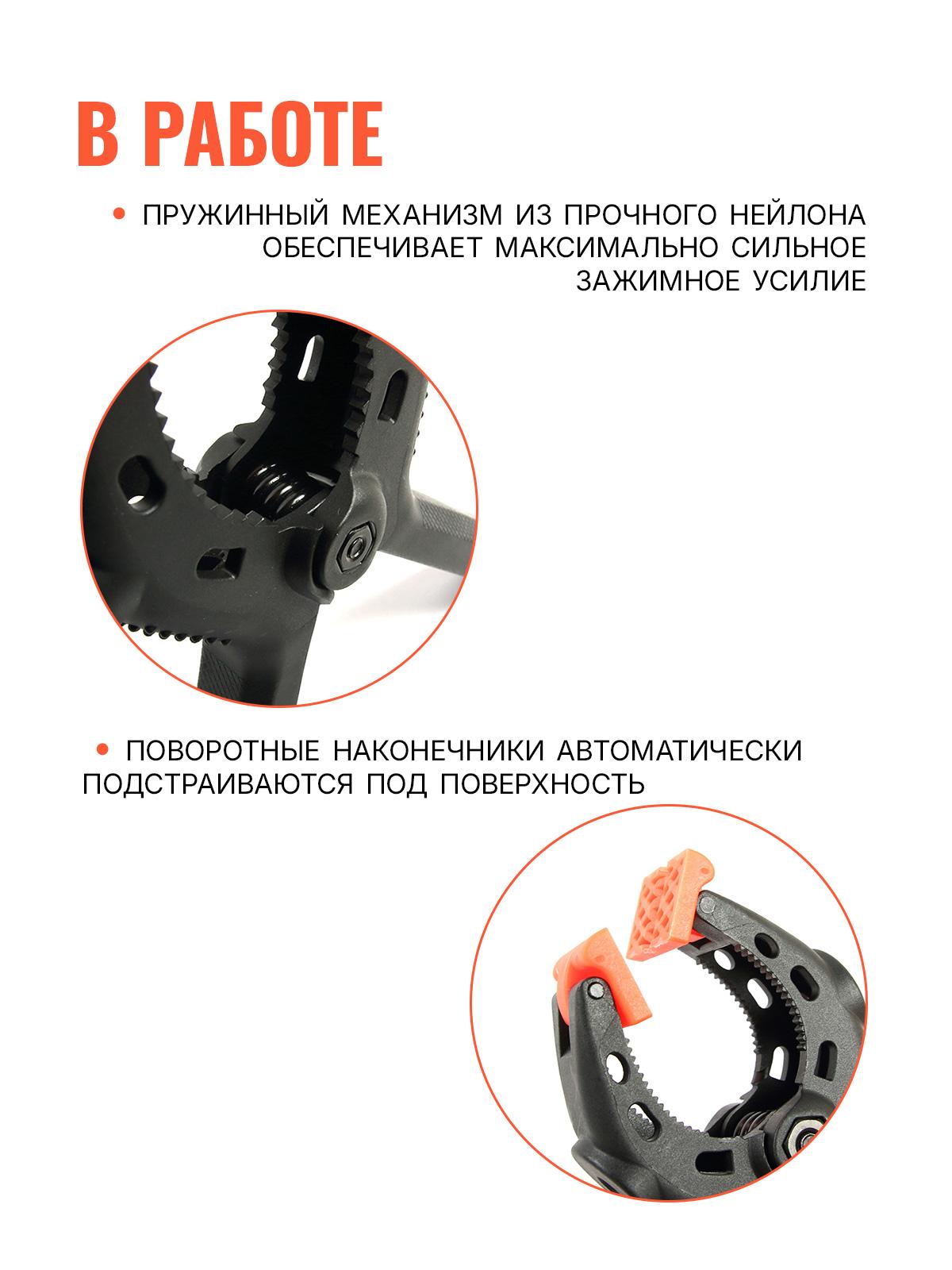 В РАБОТЕ

• ПРУЖИННЫЙ МЕХАНИЗМ ИЗ ПРОЧНОГО НЕЙЛОНА ОБЕСПЕЧИВАЕТ МАКСИМАЛЬНО СИЛЬНОЕ ЗАЖИМНОЕ УСИЛИЕ

• ПОВОРОТНЫЕ НАКОНЕЧНИКИ АВТОМАТИЧЕСКИ ПОДСТРАИВАЮТСЯ ПОД ПОВЕРХНОСТЬ